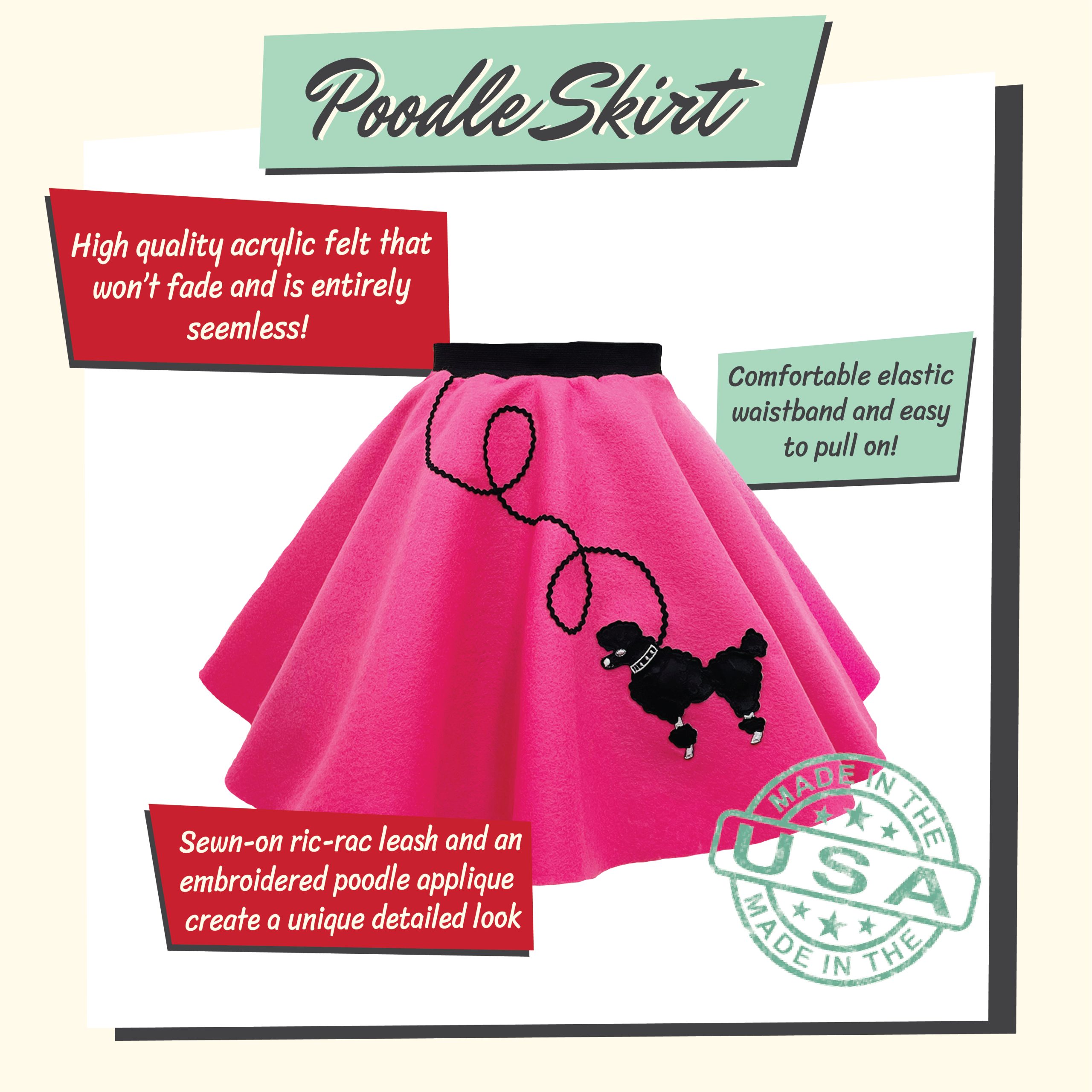 Poodle Skirt

High quality acrylic felt that won't fade and is entirely seemless!

Comfortable elastic waistband and easy to pull on!

Sewn-on ric-rac leash and an embroidered poodle applique create a unique detailed look

MADE IN THE USA MADE IN THE